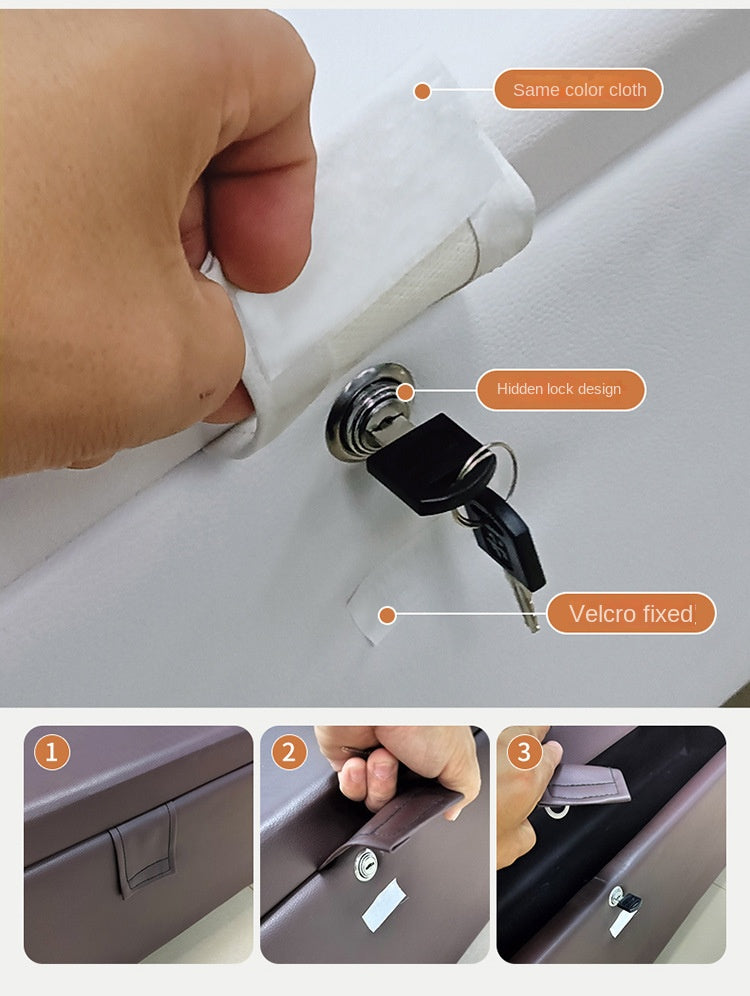 Same color cloth

Hidden lock design

Velcro fixed

1

2

3